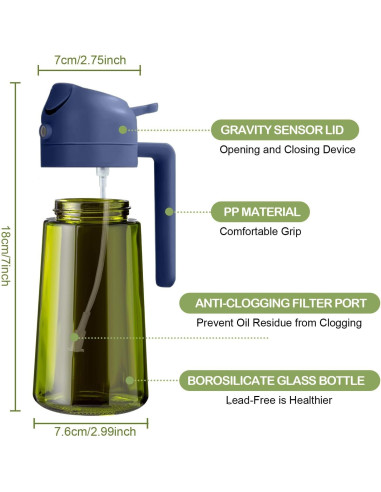 7cm/2.75inch

18cm/7inch

GRAVITY SENSOR LID
Opening and Closing Device

PP MATERIAL
Comfortable Grip

ANTI-CLOGGING FILTER PORT
Prevent Oil Residue from Clogging

BOROSILICATE GLASS BOTTLE
Lead-Free is Healthier

7.6cm/2.99inch