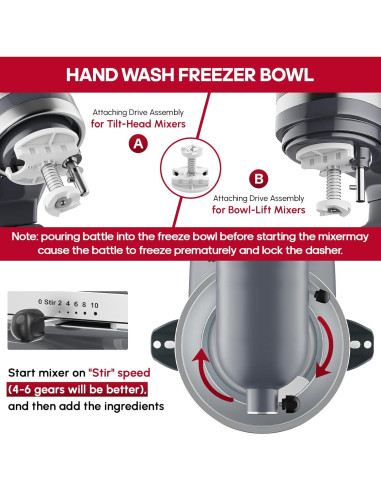 HAND WASH FREEZER BOWL

Attaching Drive Assembly
for Tilt-Head Mixers

A

B

Attaching Drive Assembly
for Bowl-Lift Mixers

Note: pouring battle into the freeze bowl before starting the mixermay cause the battle to freeze prematurely and lock the dasher.

0 Stir 2 4 6 8 10

Start mixer on "Stir" speed (4-6 gears will be better), and then add the ingredients