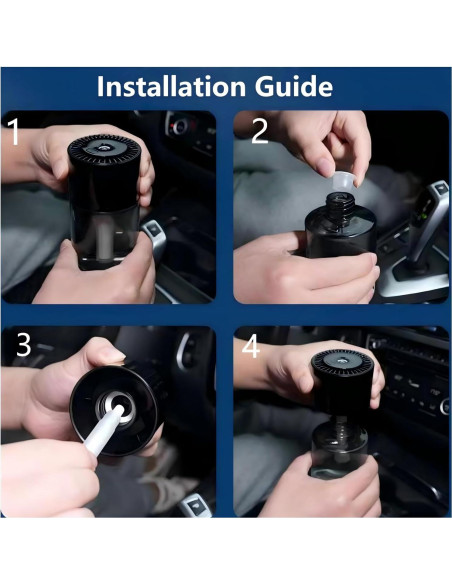 Installation Guide

1

2

3

4