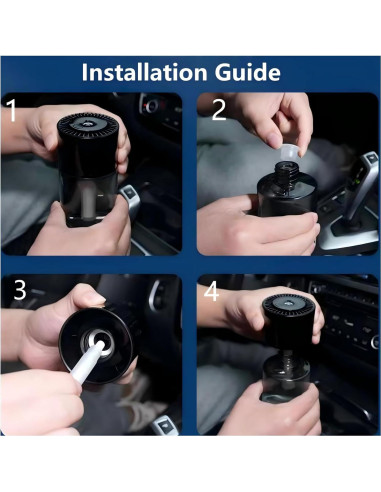 Installation Guide

1

2

3

4