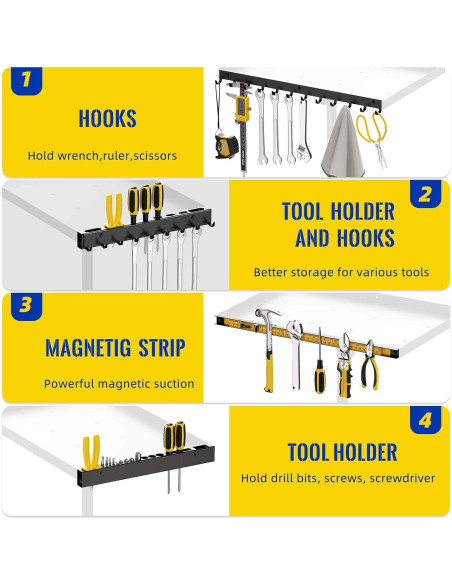 1

HOOKS

Hold wrench,ruler,scissors

2

TOOL HOLDER AND HOOKS

Better storage for various tools

3

MAGNETIG STRIP

Powerful magnetic suction

4

TOOL HOLDER

Hold drill bits, screws, screwdriver