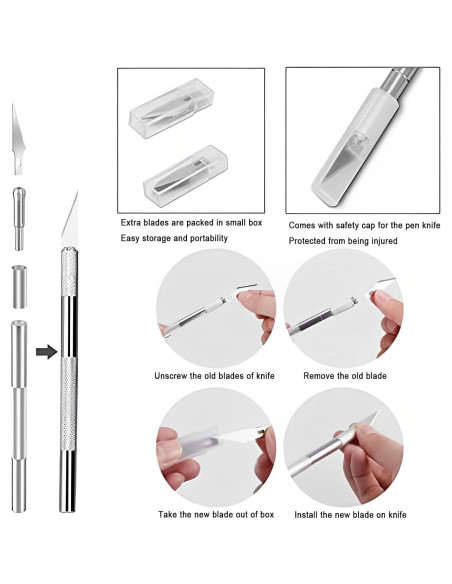 Extra blades are packed in small box
Easy storage and portability

Comes with safety cap for the pen knife
Protected from being injured

Unscrew the old blades of knife

Remove the old blade

Take the new blade out of box

Install the new blade on knife