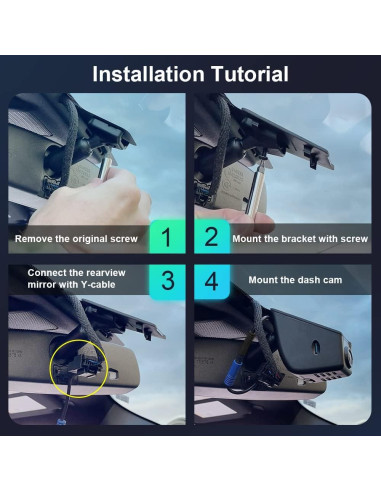 Installation Tutorial

Remove the original screw

1

2

Mount the bracket with screw

Connect the rearview mirror with Y-cable

3

4

Mount the dash cam