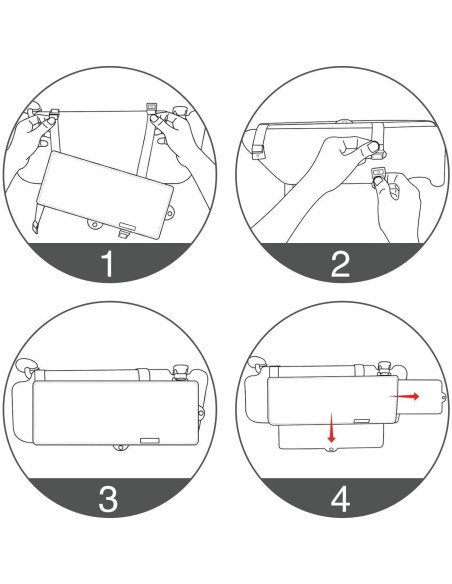 1

2

3

4