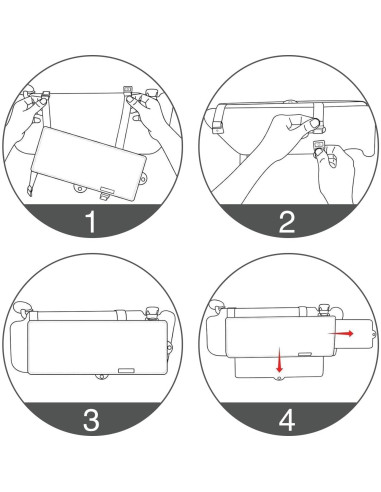 1

2

3

4