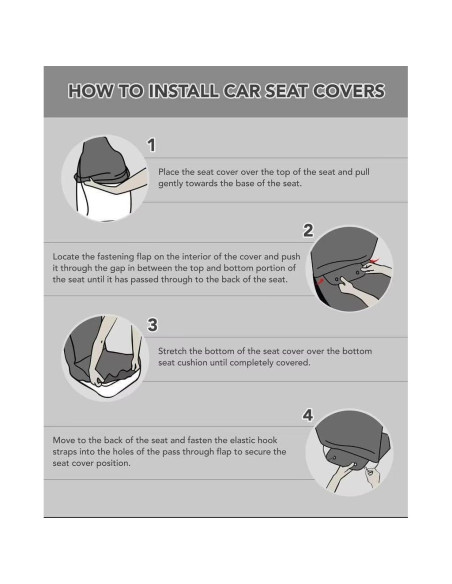 HOW TO INSTALL CAR SEAT COVERS

1

Place the seat cover over the top of the seat and pull gently towards the base of the seat.

2

Locate the fastening flap on the interior of the cover and push it through the gap in between the top and bottom portion of the seat until it has passed through to the back of the seat.

3

Stretch the bottom of the seat cover over the bottom seat cushion until completely covered.

4

Move to the back of the seat and fasten the elastic hook straps into the holes of the pass through flap to secure the seat cover position.