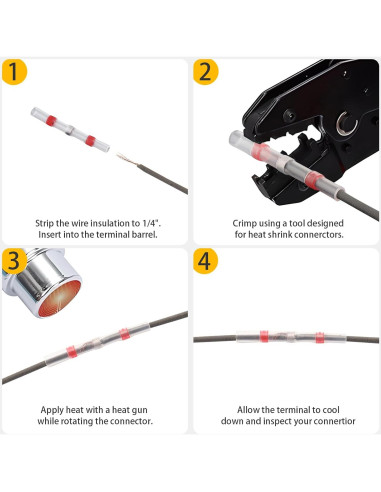 1

Strip the wire insulation to 1/4". Insert into the terminal barrel.

2

Crimp using a tool designed for heat shrink connerctors.

3

Apply heat with a heat gun while rotating the connector.

4

Allow the terminal to cool down and inspect your connertior