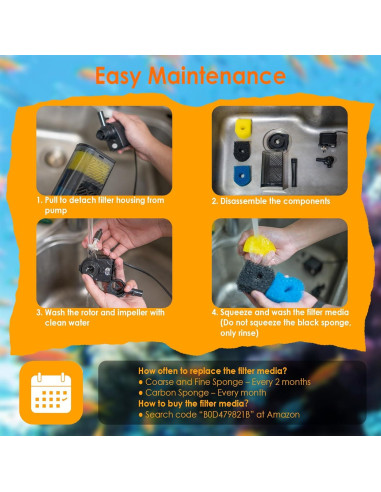 Easy Maintenance

1. Pull to detach filter housing from pump

2. Disassemble the components

3. Wash the rotor and impeller with clean water

4. Squeeze and wash the filter media (Do not squeeze the black sponge, only rinse)

How often to replace the filter media?
• Coarse and Fine Sponge – Every 2 months
• Carbon Sponge – Every month
How to buy the filter media?
• Search code "B0D479821B" at Amazon