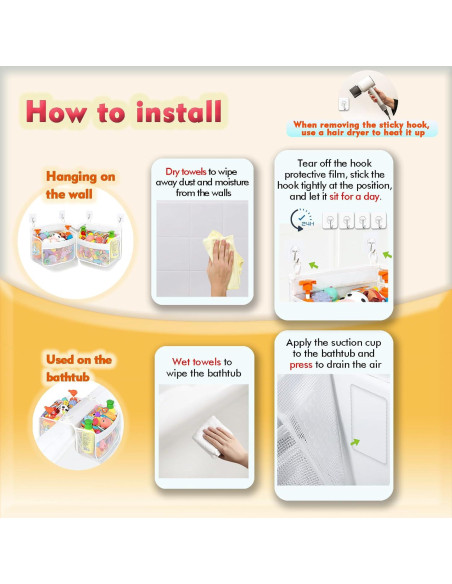 How to install

When removing the sticky hook, use a hair dryer to heat it up

Hanging on the wall

Dry towels to wipe away dust and moisture from the walls

Tear off the hook protective film, stick the hook tightly at the position, and let it sit for a day.

24H

Used on the bathtub

Wet towels to wipe the bathtub

Apply the suction cup to the bathtub and press to drain the air