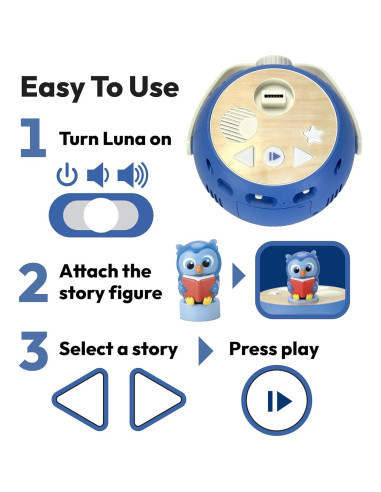 Easy To Use

1 Turn Luna on

2 Attach the story figure

3 Select a story

Press play