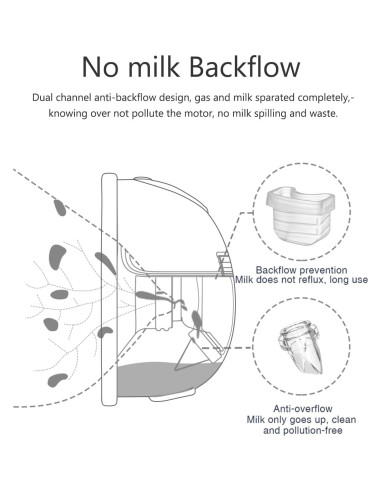 No milk Backflow

Dual channel anti-backflow design, gas and milk sparated completely,-knowing over not pollute the motor, no milk spilling and waste.

Backflow prevention
Milk does not reflux, long use

Anti-overflow
Milk only goes up, clean and pollution-free