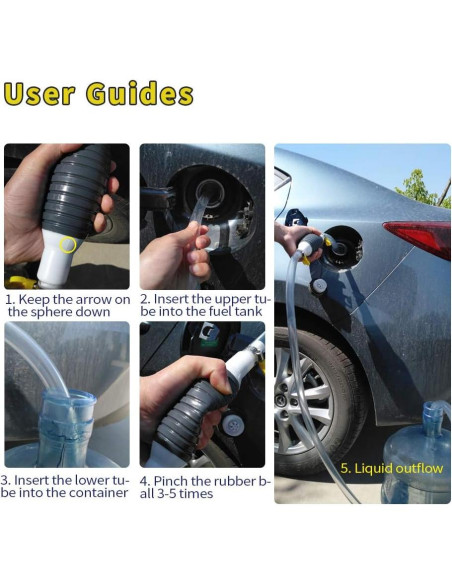 User Guides

1. Keep the arrow on the sphere down

2. Insert the upper tube into the fuel tank

3. Insert the lower tube into the container

4. Pinch the rubber ball 3-5 times

5. Liquid outflow