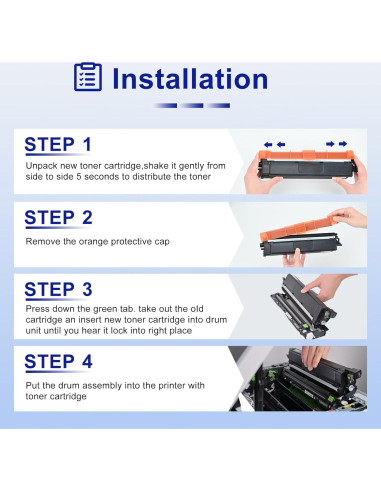 Installation

STEP 1

Unpack new toner cartridge,shake it gently from side to side 5 seconds to distribute the toner

STEP 2

Remove the orange protective cap

STEP 3

Press down the green tab. take out the old cartridge an insert new toner cartridge into drum unit until you hear it lock into right place

STEP 4

Put the drum assembly into the printer with toner cartridge