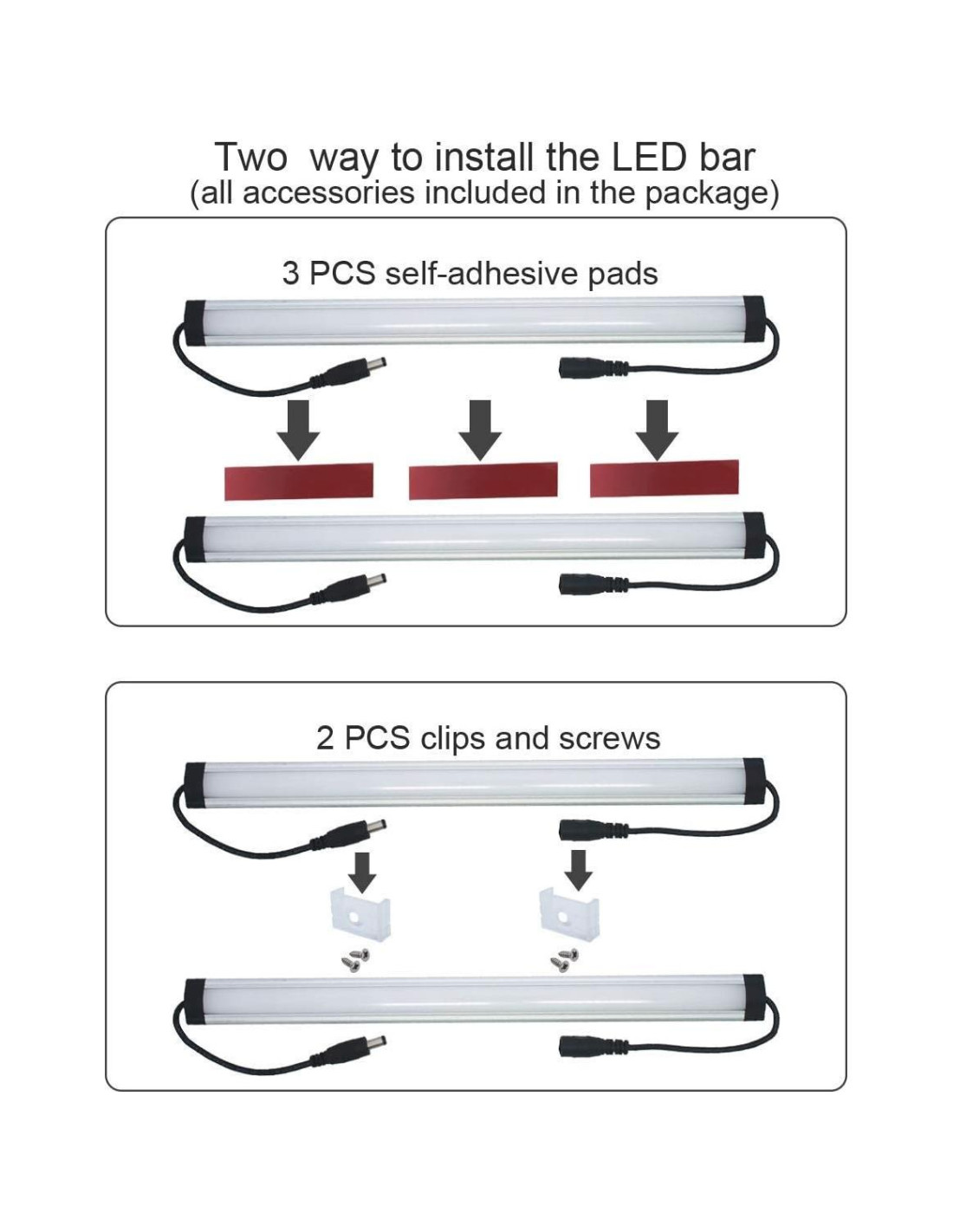 Two way to install the LED bar
(all accessories included in the package)

3 PCS self-adhesive pads

2 PCS clips and screws