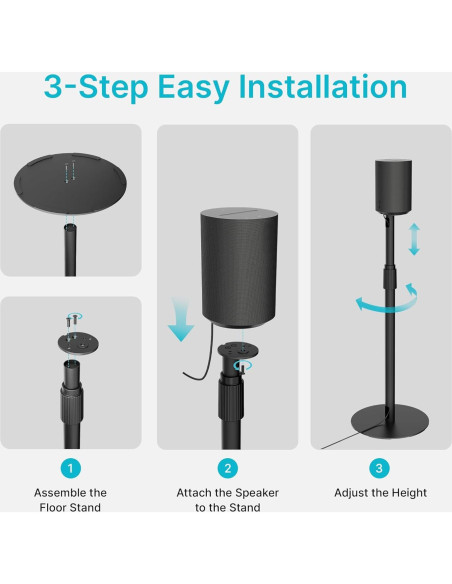 3-Step Easy Installation

1

Assemble the Floor Stand

2

Attach the Speaker to the Stand

3

Adjust the Height