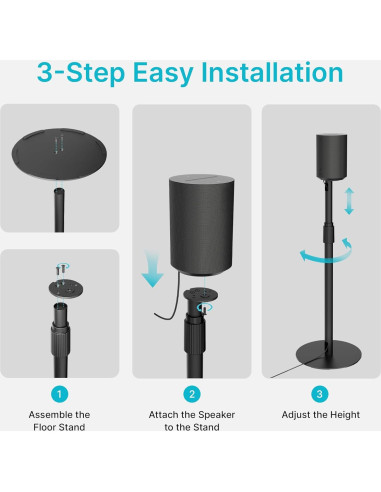 3-Step Easy Installation

1
Assemble the Floor Stand

2
Attach the Speaker to the Stand

3
Adjust the Height