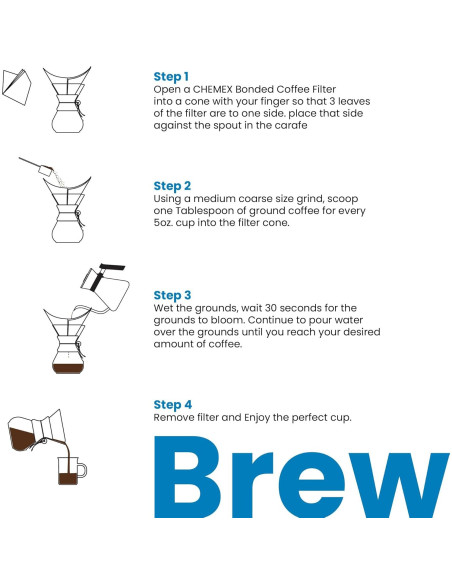 Step 1
Open a CHEMEX Bonded Coffee Filter into a cone with your finger so that 3 leaves of the filter are to one side. place that side against the spout in the carafe

Step 2
Using a medium coarse size grind, scoop one Tablespoon of ground coffee for every 5oz. cup into the filter cone.

Step 3
Wet the grounds, wait 30 seconds for the grounds to bloom. Continue to pour water over the grounds until you reach your desired amount of coffee.

Step 4
Remove filter and Enjoy the perfect cup.

Brew