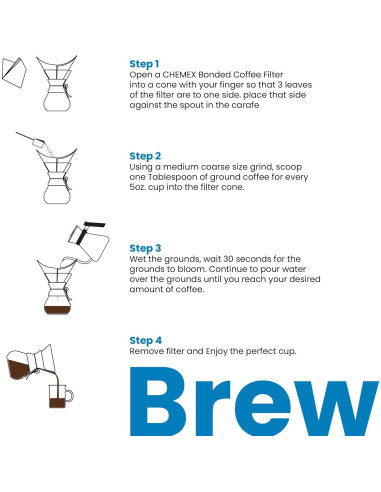 Step 1
Open a CHEMEX Bonded Coffee Filter into a cone with your finger so that 3 leaves of the filter are to one side. place that side against the spout in the carafe

Step 2
Using a medium coarse size grind, scoop one Tablespoon of ground coffee for every 5oz. cup into the filter cone.

Step 3
Wet the grounds, wait 30 seconds for the grounds to bloom. Continue to pour water over the grounds until you reach your desired amount of coffee.

Step 4
Remove filter and Enjoy the perfect cup.

Brew