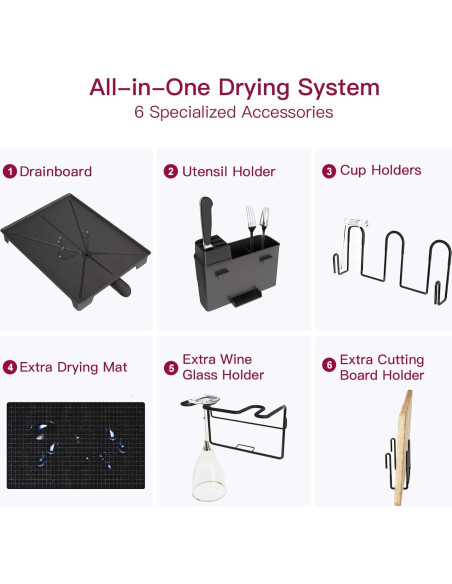 All-in-One Drying System
6 Specialized Accessories

1 Drainboard

2 Utensil Holder

3 Cup Holders

4 Extra Drying Mat

5 Extra Wine Glass Holder

6 Extra Cutting Board Holder