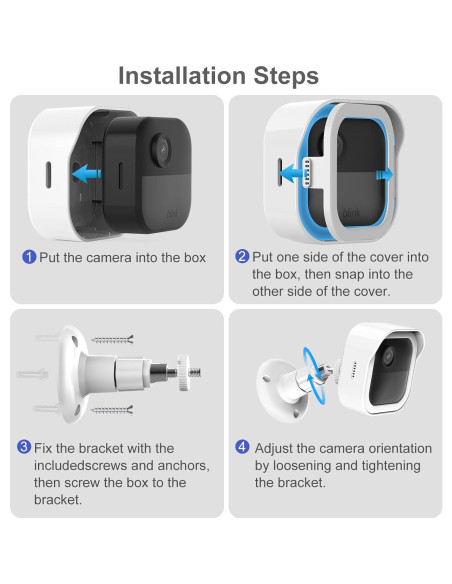 Installation Steps

blink

1 Put the camera into the box

blink

2 Put one side of the cover into the box, then snap into the other side of the cover.

3 Fix the bracket with the includedscrews and anchors, then screw the box to the bracket.

4 Adjust the camera orientation by loosening and tightening the bracket.