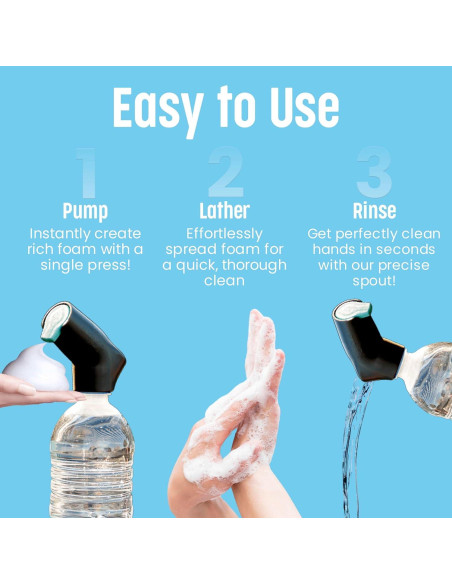 Easy to Use

1
Pump
Instantly create rich foam with a single press!

2
Lather
Effortlessly spread foam for a quick, thorough clean

3
Rinse
Get perfectly clean hands in seconds with our precise spout!