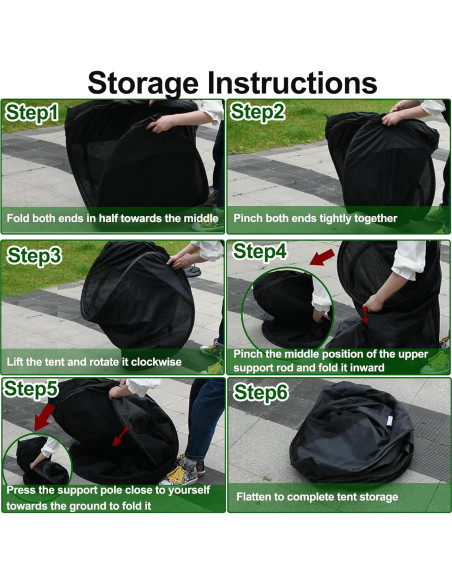 Storage Instructions

Step1
Fold both ends in half towards the middle

Step2
Pinch both ends tightly together

Step3
Lift the tent and rotate it clockwise

Step4
Pinch the middle position of the upper support rod and fold it inward

Step5
Press the support pole close to yourself towards the ground to fold it

Step6
Flatten to complete tent storage