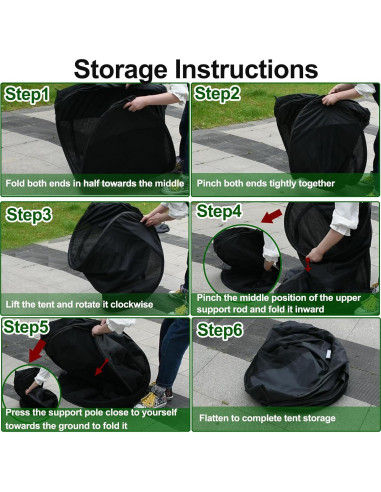 Storage Instructions

Step1
Fold both ends in half towards the middle

Step2
Pinch both ends tightly together

Step3
Lift the tent and rotate it clockwise

Step4
Pinch the middle position of the upper support rod and fold it inward

Step5
Press the support pole close to yourself towards the ground to fold it

Step6
Flatten to complete tent storage