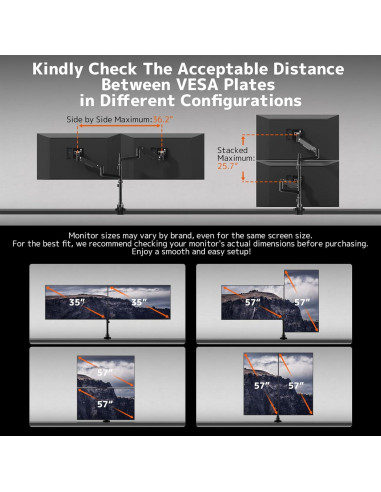 Kindly Check The Acceptable Distance Between VESA Plates in Different Configurations

Side by Side Maximum: 36.2"

Stacked Maximum: 25.7"

Monitor sizes may vary by brand, even for the same screen size. For the best fit, we recommend checking your monitor's actual dimensions before purchasing. Enjoy a smooth and easy setup!

35"

35"

57"

57"

57"

57"

57"

57"