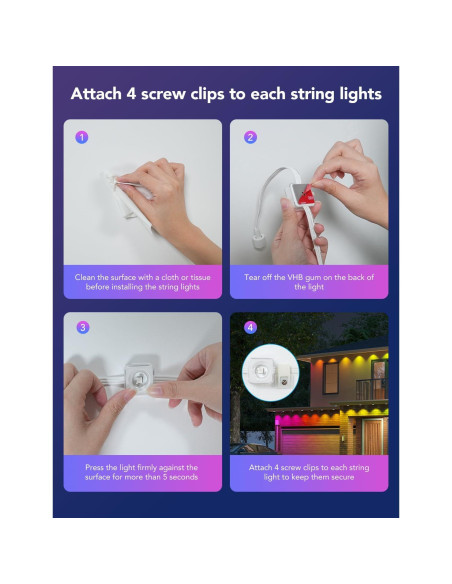 Attach 4 screw clips to each string lights

1

Clean the surface with a cloth or tissue before installing the string lights

2

Tear off the VHB gum on the back of the light

3

Press the light firmly against the surface for more than 5 seconds

4

Attach 4 screw clips to each string light to keep them secure