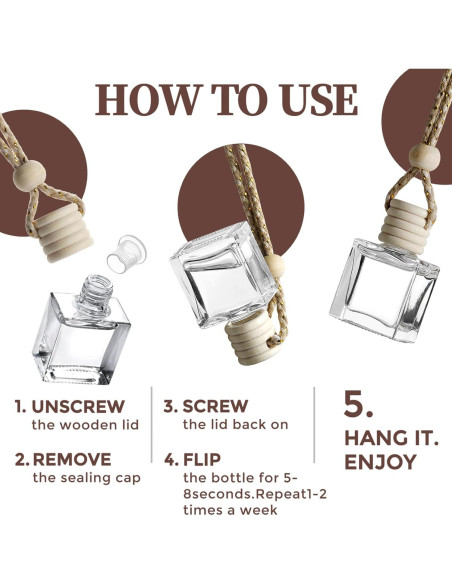 HOW TO USE

1. UNSCREW
the wooden lid

2. REMOVE
the sealing cap

3. SCREW
the lid back on

4. FLIP
the bottle for 5-8seconds.Repeat1-2 times a week

5.
HANG IT.
ENJOY