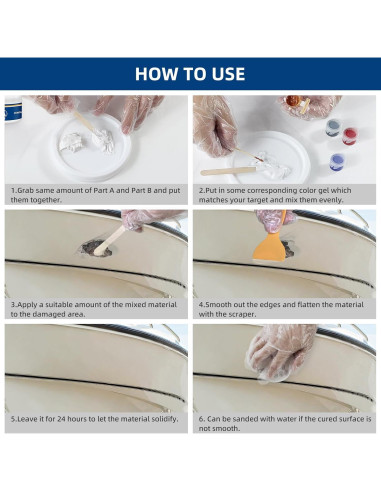 HOW TO USE

1.Grab same amount of Part A and Part B and put them together.

2.Put in some corresponding color gel which matches your target and mix them evenly.

3.Apply a suitable amount of the mixed material to the damaged area.

4.Smooth out the edges and flatten the material with the scraper.

5.Leave it for 24 hours to let the material solidify.

6. Can be sanded with water if the cured surface is not smooth.