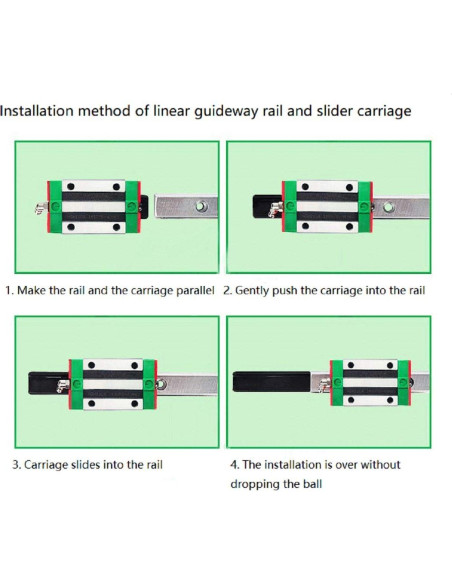 Installation method of linear guideway rail and slider carriage

1. Make the rail and the carriage parallel

2. Gently push the carriage into the rail

3. Carriage slides into the rail

4. The installation is over without dropping the ball