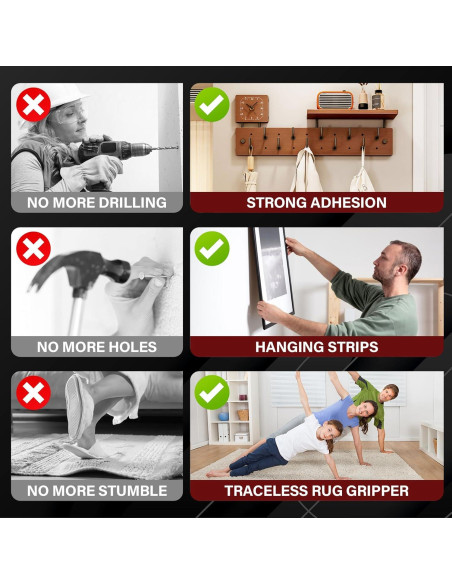 NO MORE DRILLING

STRONG ADHESION

NO MORE HOLES

HANGING STRIPS

NO MORE STUMBLE

TRACELESS RUG GRIPPER