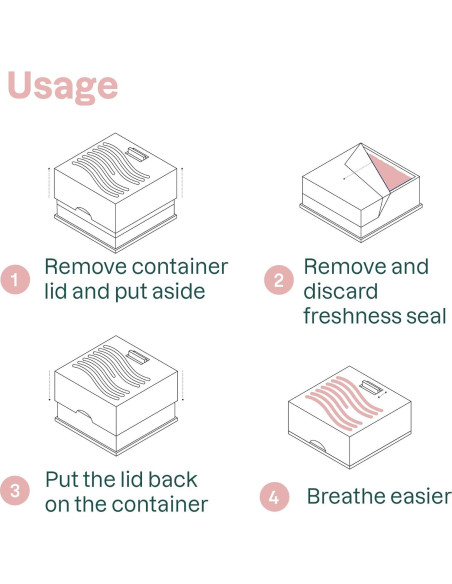 Usage

1 Remove container lid and put aside

2 Remove and discard freshness seal

3 Put the lid back on the container

4 Breathe easier