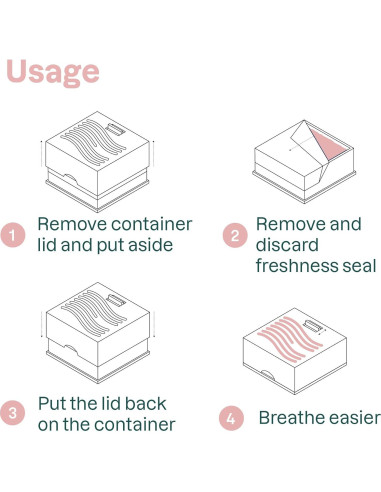 Usage

1 Remove container lid and put aside

2 Remove and discard freshness seal

3 Put the lid back on the container

4 Breathe easier