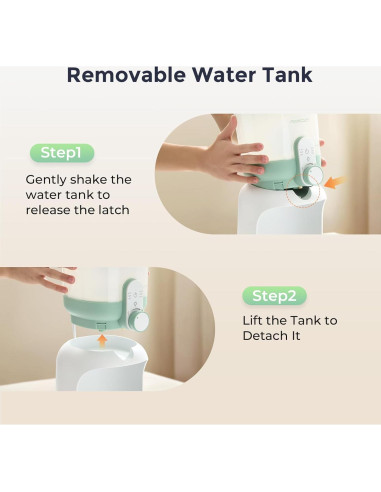 Removable Water Tank

Step1

Gently shake the water tank to release the latch

Step2

Lift the Tank to Detach It