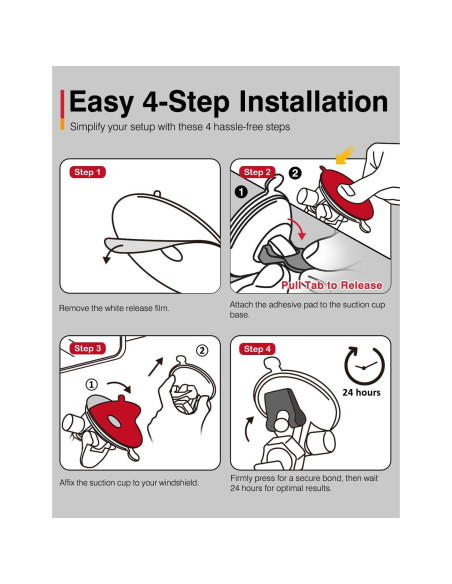 Easy 4-Step Installation

Simplify your setup with these 4 hassle-free steps

Step 1

Remove the white release film.

Step 2

1

2

Pull Tab to Release

Attach the adhesive pad to the suction cup base.

Step 3

1

2

Affix the suction cup to your windshield.

Step 4

24 hours

Firmly press for a secure bond, then wait 24 hours for optimal results.