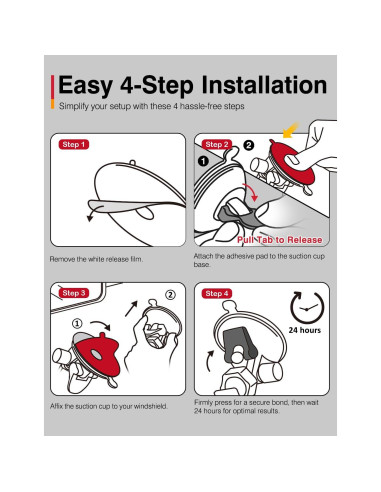 Easy 4-Step Installation

Simplify your setup with these 4 hassle-free steps

Step 1

Remove the white release film.

Step 2

1

2

Pull Tab to Release

Attach the adhesive pad to the suction cup base.

Step 3

1

2

Affix the suction cup to your windshield.

Step 4

24 hours

Firmly press for a secure bond, then wait 24 hours for optimal results.