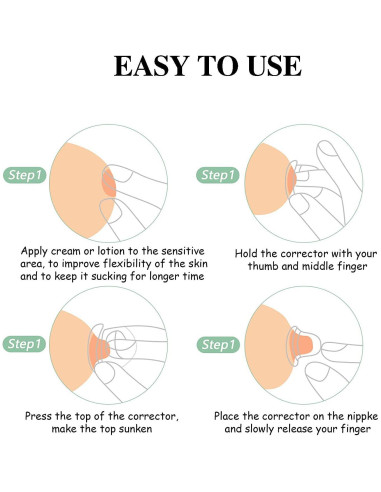 EASY TO USE

Step1

Apply cream or lotion to the sensitive area, to improve flexibility of the skin and to keep it sucking for longer time

Step1

Hold the corrector with your thumb and middle finger

Step1

Press the top of the corrector, make the top sunken

Step1

Place the corrector on the nippke and slowly release your finger