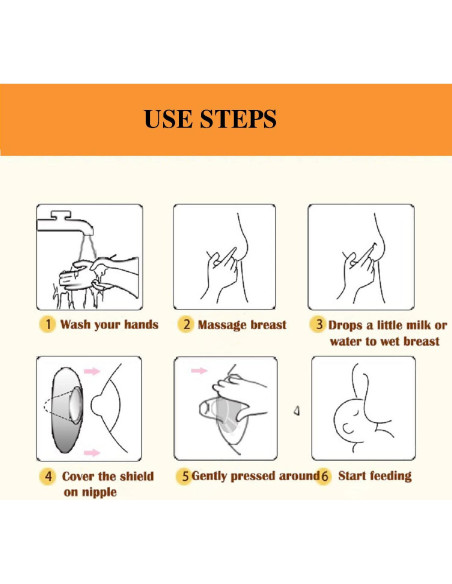 USE STEPS

1 Wash your hands

2 Massage breast

3 Drops a little milk or water to wet breast

4 Cover the shield on nipple

5 Gently pressed around

6 Start feeding