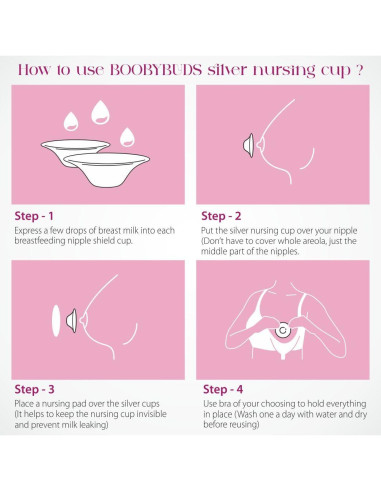 How to use BOOBYBUDS silver nursing cup ?

Step - 1
Express a few drops of breast milk into each breastfeeding nipple shield cup.

Step - 2
Put the silver nursing cup over your nipple (Don't have to cover whole areola, just the middle part of the nipples.

Step - 3
Place a nursing pad over the silver cups (It helps to keep the nursing cup invisible and prevent milk leaking)

Step - 4
Use bra of your choosing to hold everything in place (Wash one a day with water and dry before reusing)