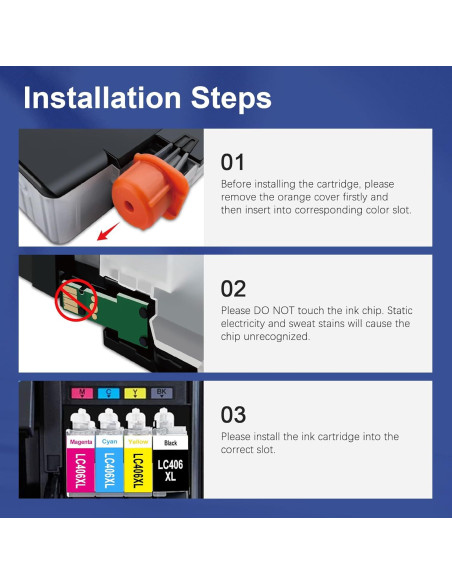 Installation Steps

01
Before installing the cartridge, please remove the orange cover firstly and then insert into corresponding color slot.

02
Please DO NOT touch the ink chip. Static electricity and sweat stains will cause the chip unrecognized.

M C Y BK

Magenta LC406XL
Cyan LC406XL
Yellow LC406XL
Black LC406 XL

03
Please install the ink cartridge into the correct slot.