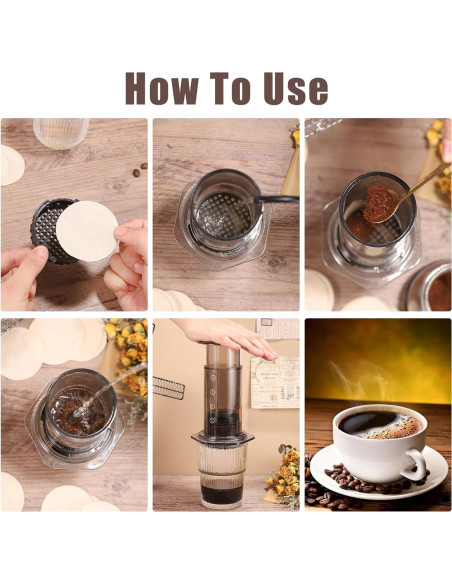 How To Use