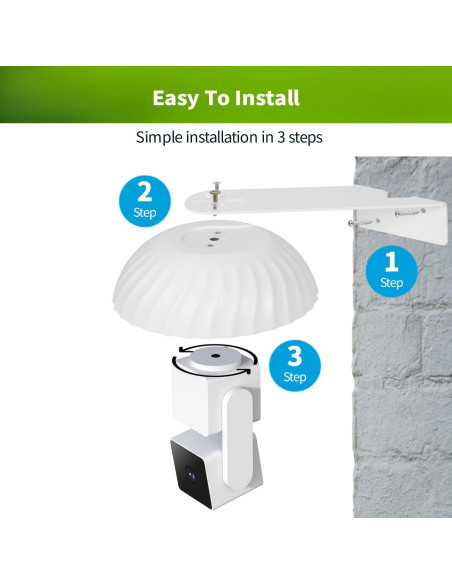 Easy To Install

Simple installation in 3 steps

2
Step

1
Step

3
Step