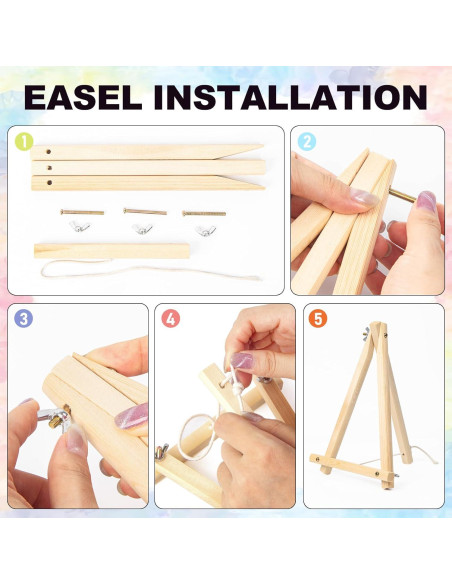 EASEL INSTALLATION

1

2

3

4

5