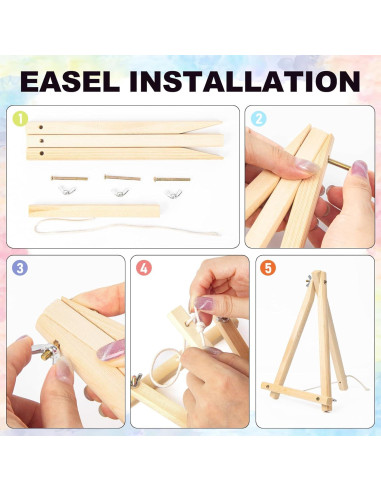 EASEL INSTALLATION

1

2

3

4

5