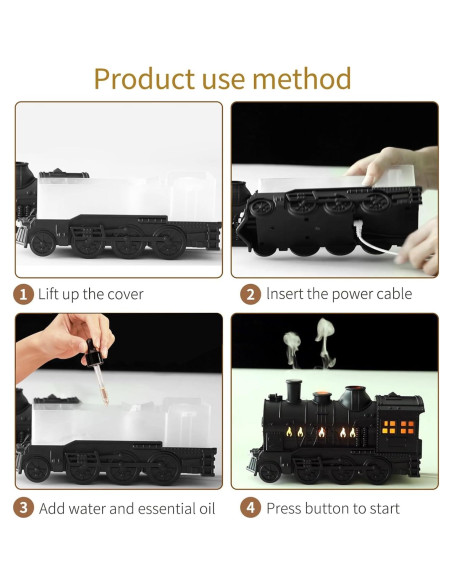 Product use method

1 Lift up the cover

2 Insert the power cable

3 Add water and essential oil

4 Press button to start