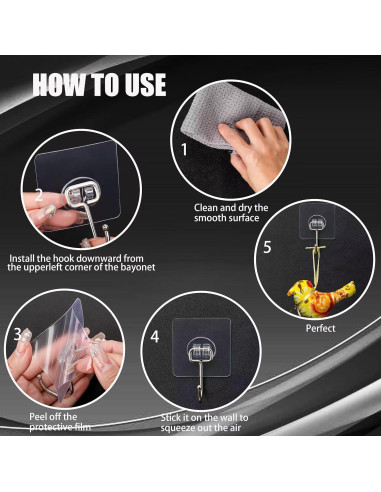 HOW TO USE

1

Clean and dry the smooth surface

2

Install the hook downward from the upperleft corner of the bayonet

5

Perfect

3

Peel off the protective film

4

Stick it on the wall to squeeze out the air