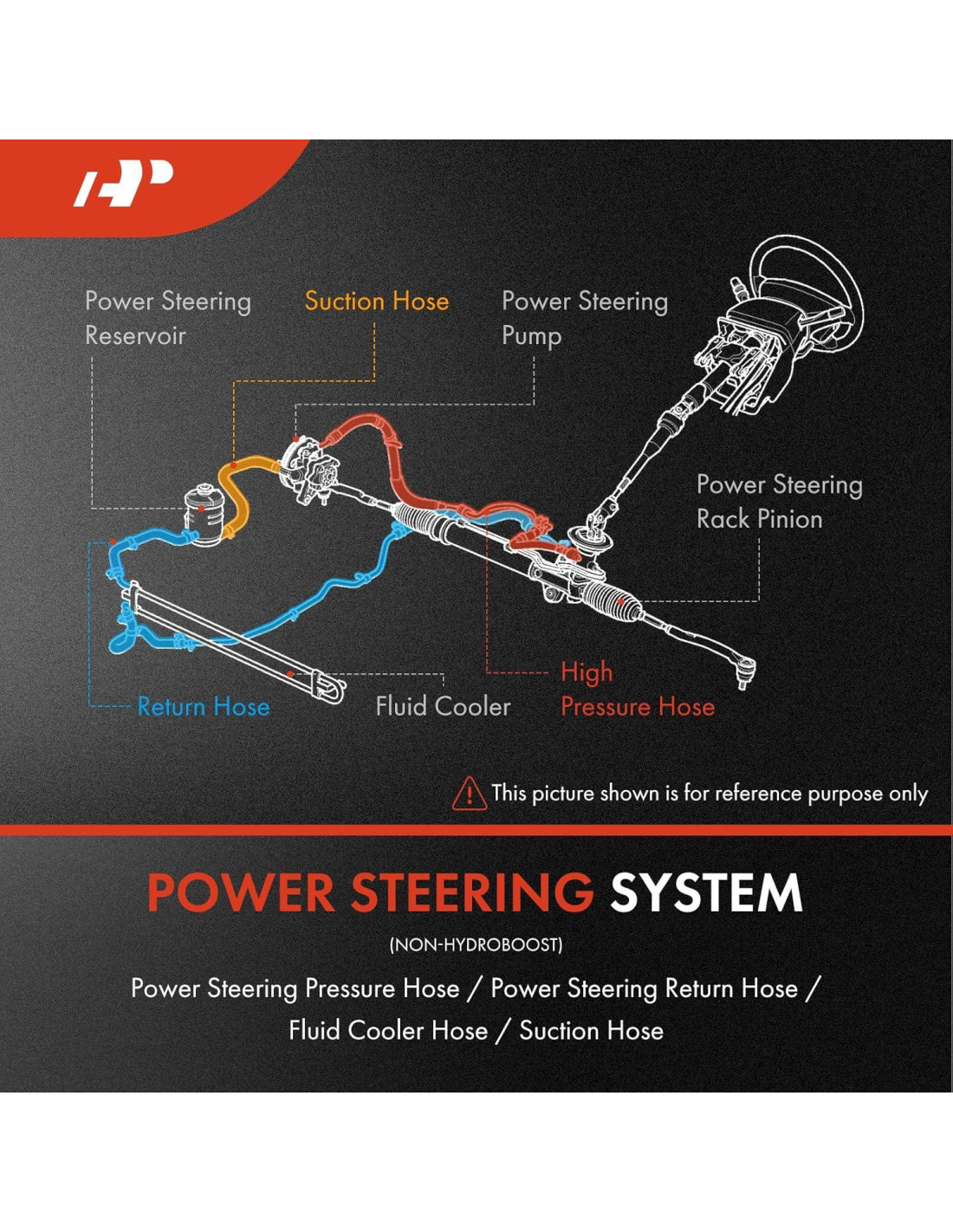 Power Steering Reservoir

Suction Hose

Power Steering Pump

Power Steering Rack Pinion

Return Hose

Fluid Cooler

High Pressure Hose

This picture shown is for reference purpose only

POWER STEERING SYSTEM

(NON-HYDROBOOST)

Power Steering Pressure Hose / Power Steering Return Hose / Fluid Cooler Hose / Suction Hose