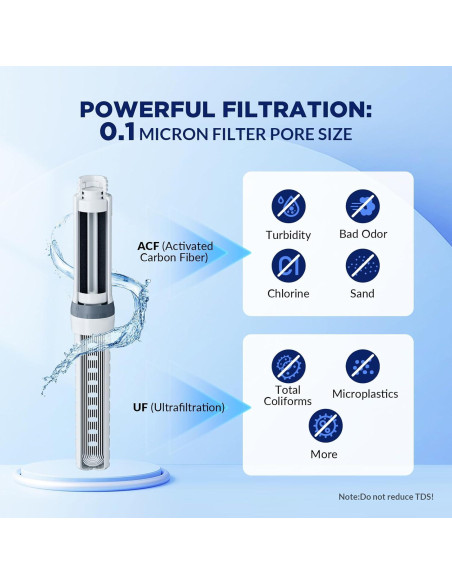 POWERFUL FILTRATION:
0.1 MICRON FILTER PORE SIZE

ACF (Activated Carbon Fiber)

Turbidity
Bad Odor
Chlorine
Sand

UF (Ultrafiltration)

Total Coliforms
Microplastics
More

Note:Do not reduce TDS!